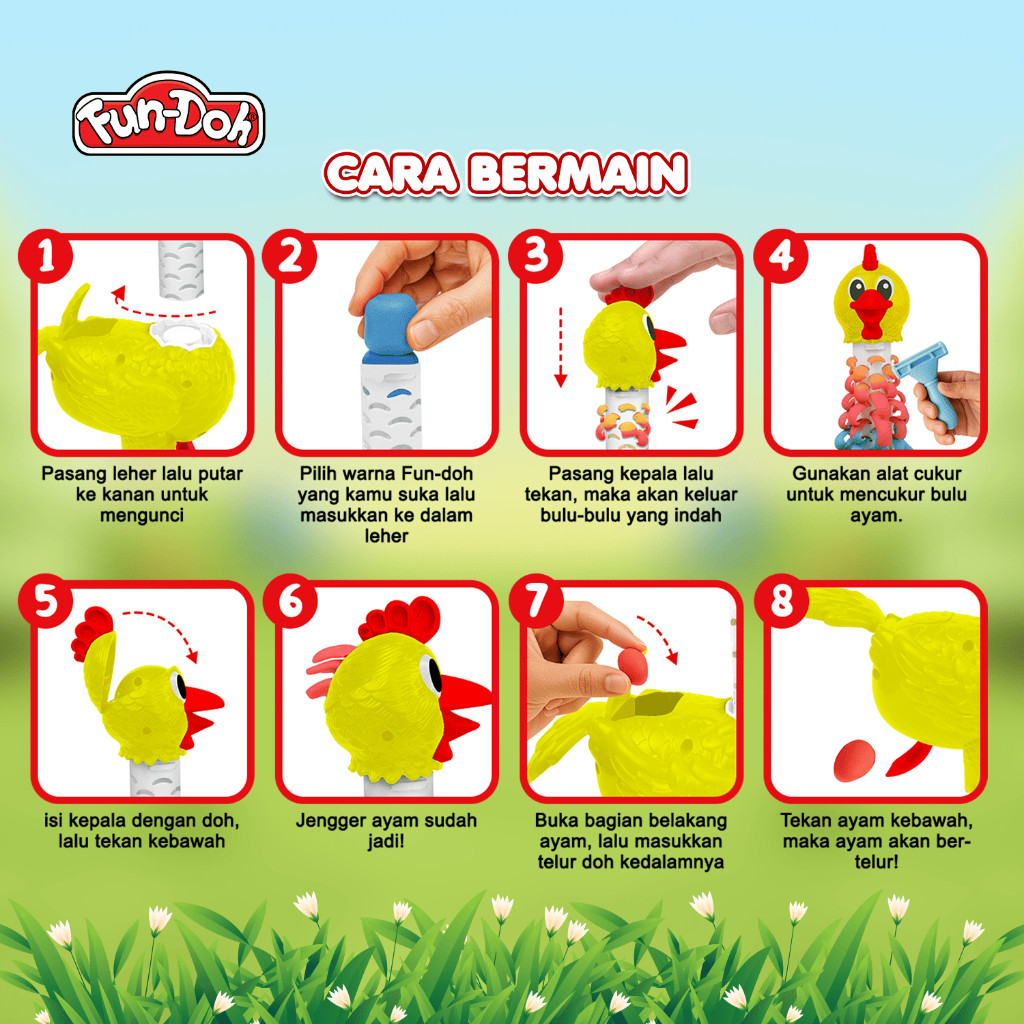 Fun-Doh

CARA BERMAIN

1
Pasang leher lalu putar ke kanan untuk mengunci

2
Pilih warna Fun-doh yang kamu suka lalu masukkan ke dalam leher

3
Pasang kepala lalu tekan, maka akan keluar bulu-bulu yang indah

4
Gunakan alat cukur untuk mencukur bulu ayam.

5
isi kepala dengan doh, lalu tekan kebawah

6
Jengger ayam sudah jadi!

7
Buka bagian belakang ayam, lalu masukkan telur doh kedalamnya

8
Tekan ayam kebawah, maka ayam akan bertelur!